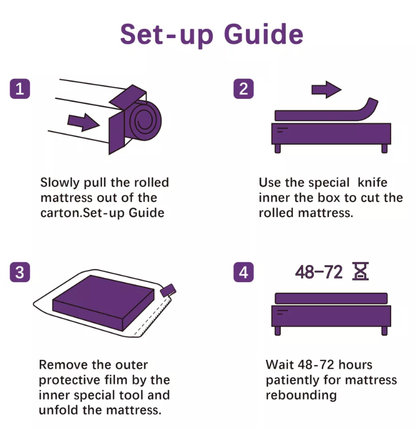 Set-up Guide

1

Slowly pull the rolled mattress out of the carton.Set-up Guide

2

Use the special knife inner the box to cut the rolled mattress.

3

Remove the outer protective film by the inner special tool and unfold the mattress.

4

48-72

Wait 48-72 hours patiently for mattress rebounding