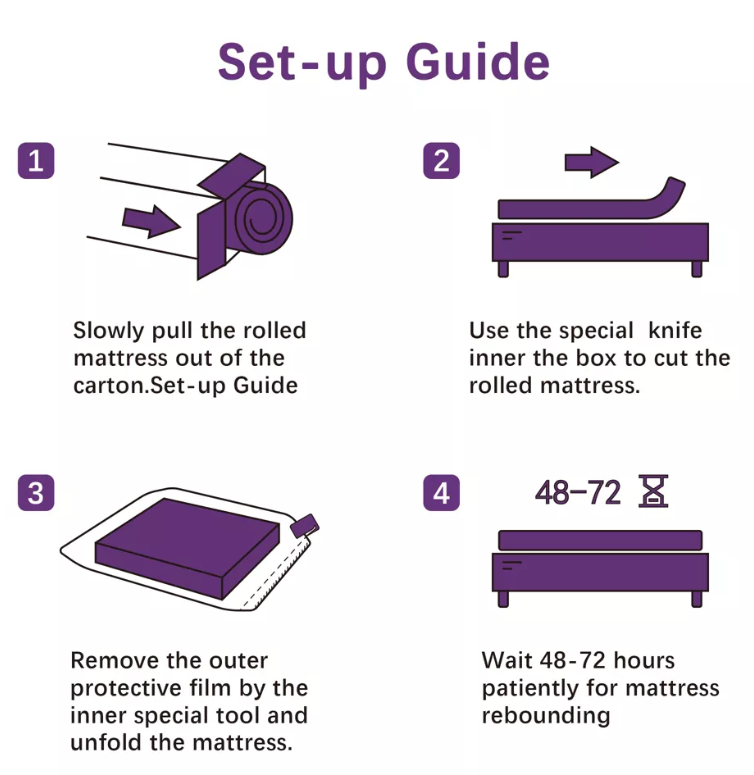 Set-up Guide

1

Slowly pull the rolled mattress out of the carton.Set-up Guide

2

Use the special knife inner the box to cut the rolled mattress.

3

Remove the outer protective film by the inner special tool and unfold the mattress.

4

48-72

Wait 48-72 hours patiently for mattress rebounding